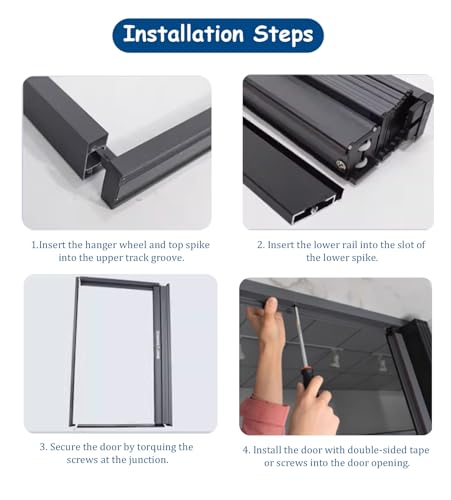 Installation Steps

1.Insert the hanger wheel and top spike into the upper track groove.

2. Insert the lower rail into the slot of the lower spike.

3. Secure the door by torquing the screws at the junction.

4. Install the door with double-sided tape or screws into the door opening.