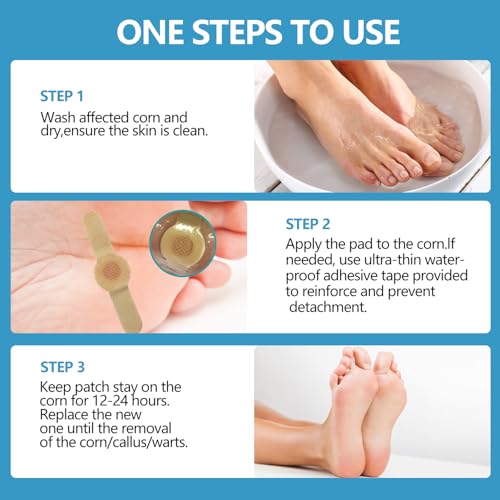 ONE STEPS TO USE

STEP 1
Wash affected corn and dry,ensure the skin is clean.

STEP 2
Apply the pad to the corn.If needed, use ultra-thin waterproof adhesive tape provided to reinforce and prevent detachment.

STEP 3
Keep patch stay on the corn for 12-24 hours. Replace the new one until the removal of the corn/callus/warts.