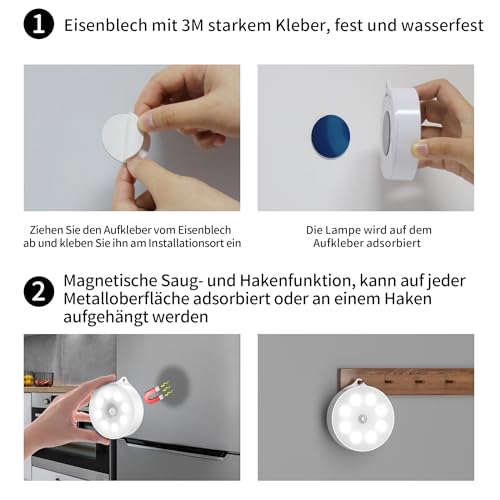 1 Eisenblech mit 3M starkem Kleber, fest und wasserfest

Ziehen Sie den Aufkleber vom Eisenblech ab und kleben Sie ihn am Installationsort ein

Die Lampe wird auf dem Aufkleber adsorbiert

2 Magnetische Saug- und Hakenfunktion, kann auf jeder Metalloberfläche adsorbiert oder an einem Haken aufgehängt werden