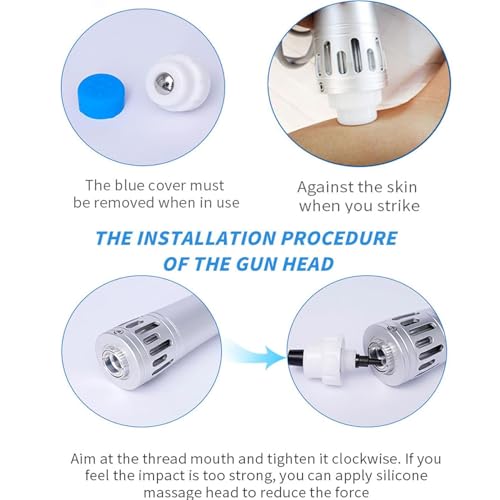 The blue cover must be removed when in use

Against the skin when you strike

THE INSTALLATION PROCEDURE OF THE GUN HEAD

Aim at the thread mouth and tighten it clockwise. If you feel the impact is too strong, you can apply silicone massage head to reduce the force