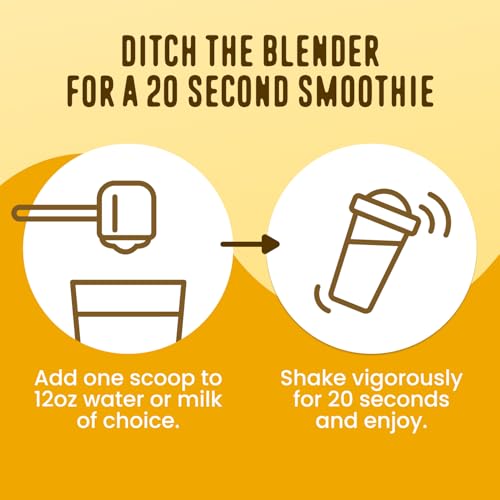 DITCH THE BLENDER FOR A 20 SECOND SMOOTHIE

Add one scoop to 12oz water or milk of choice.

Shake vigorously for 20 seconds and enjoy.