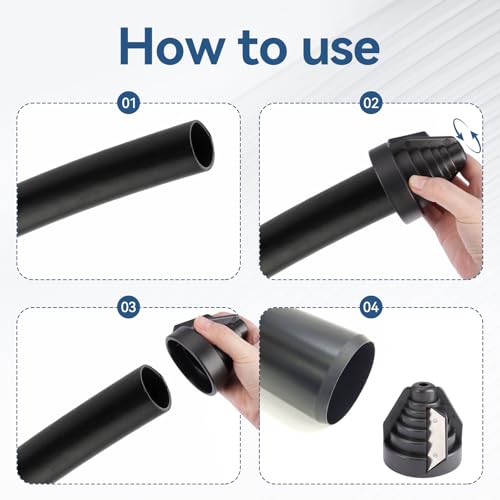 How to use

01

02

03

04