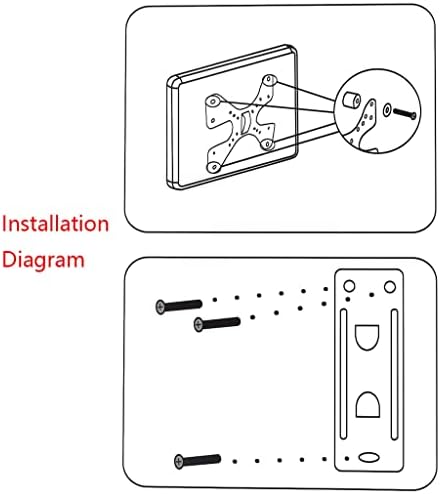 Installation
Diagram