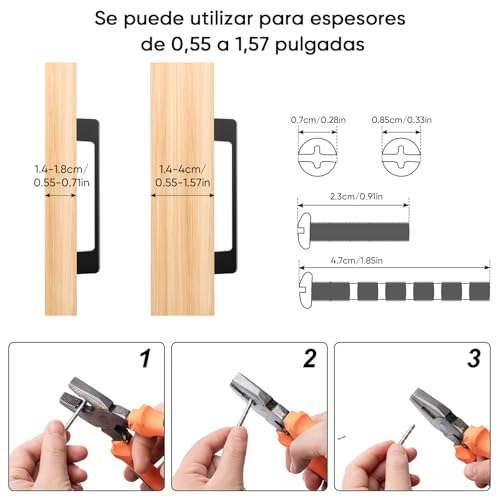 Se puede utilizar para espesores de 0,55 a 1,57 pulgadas

1.4-1.8cm/ 0.55-0.71in

1.4-4cm/ 0.55-1.57in

0.7cm/0.28in

0.85cm/0.33in

2.3cm/0.91in

4.7cm/1.85in

1

2

3