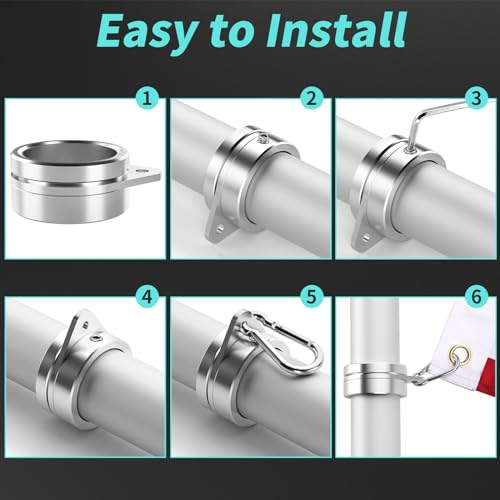 Easy to Install

1

2

3

4

5

6