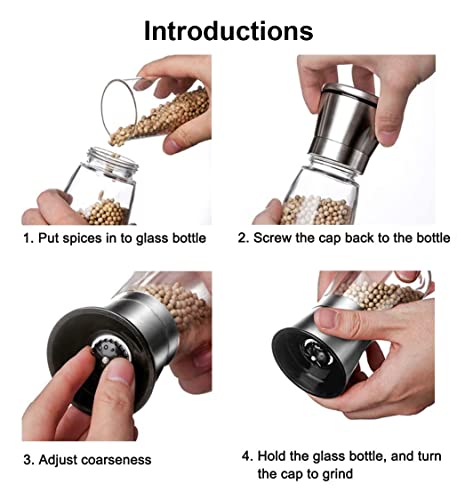 Introductions

1. Put spices in to glass bottle

2. Screw the cap back to the bottle

3. Adjust coarseness

4. Hold the glass bottle, and turn the cap to grind