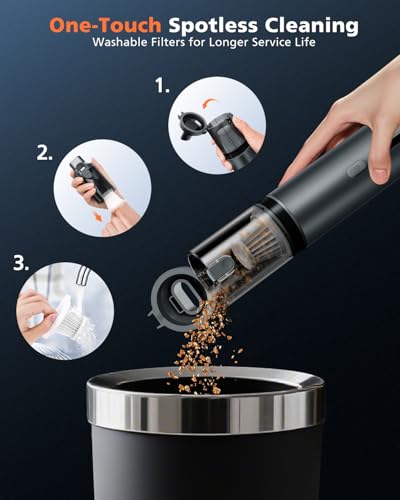 One-Touch Spotless Cleaning
Washable Filters for Longer Service Life

1.

2.

3.