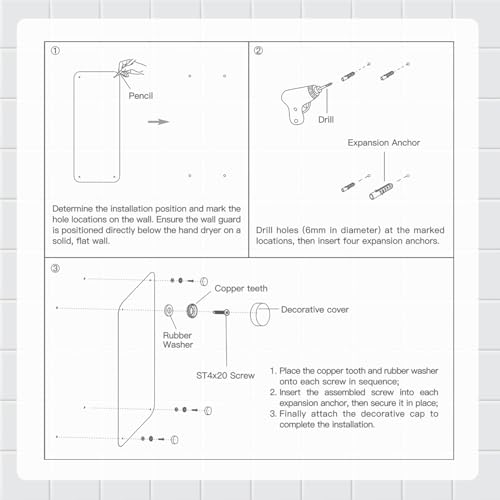 ①

Pencil

Determine the installation position and mark the hole locations on the wall. Ensure the wall guard is positioned directly below the hand dryer on a solid, flat wall.

②

Drill

Expansion Anchor

Drill holes (6mm in diameter) at the marked locations, then insert four expansion anchors.

③

Copper teeth

Decorative cover

Rubber Washer

ST4x20 Screw

1. Place the copper tooth and rubber washer onto each screw in sequence;
2. Insert the assembled screw into each expansion anchor, then secure it in place;
3. Finally attach the decorative cap to complete the installation.