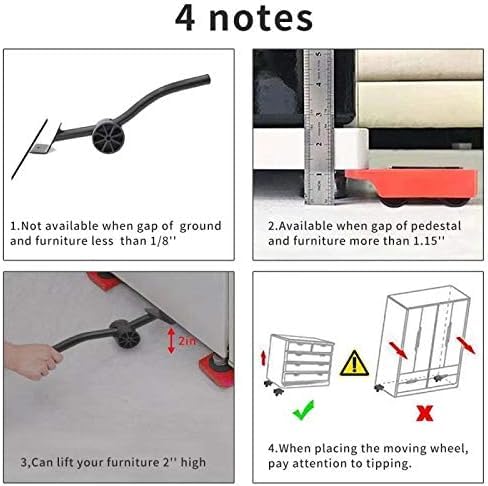 4 notes

1.Not available when gap of ground and furniture less than 1/8''

5
4
3
2
1

2.Available when gap of pedestal and furniture more than 1.15''

2in

3,Can lift your furniture 2'' high

4.When placing the moving wheel, pay attention to tipping.