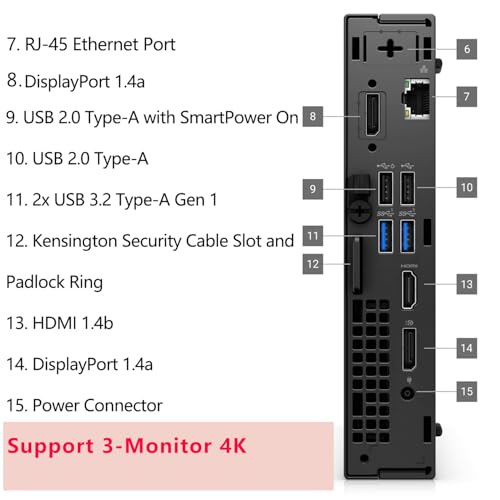 7. RJ-45 Ethernet Port

8. DisplayPort 1.4a

9. USB 2.0 Type-A with SmartPower On

10. USB 2.0 Type-A

11. 2x USB 3.2 Type-A Gen 1

12. Kensington Security Cable Slot and Padlock Ring

13. HDMI 1.4b

14. DisplayPort 1.4a

15. Power Connector

Support 3-Monitor 4K

6
7
8
9
10
11
12
HDMI
13
14
15