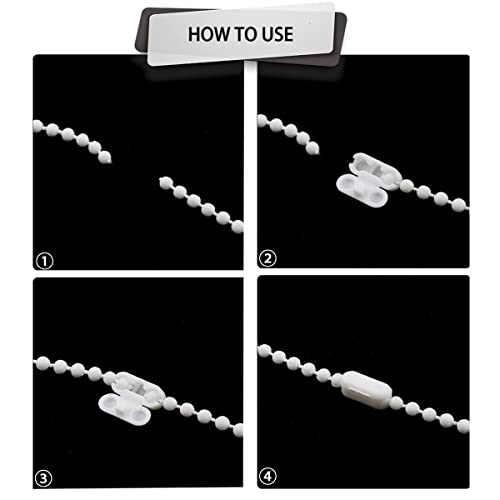 HOW TO USE

①

②

③

④