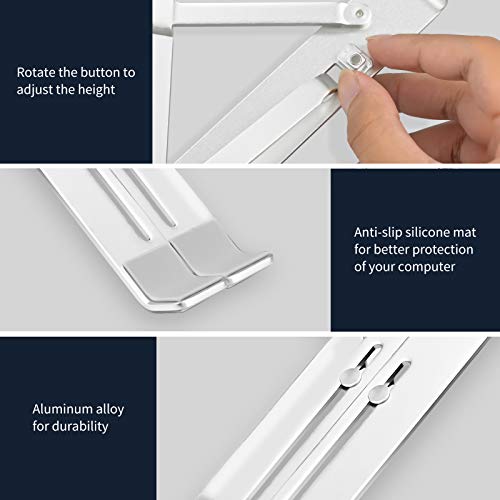 Rotate the button to adjust the height

Anti-slip silicone mat for better protection of your computer

Aluminum alloy for durability