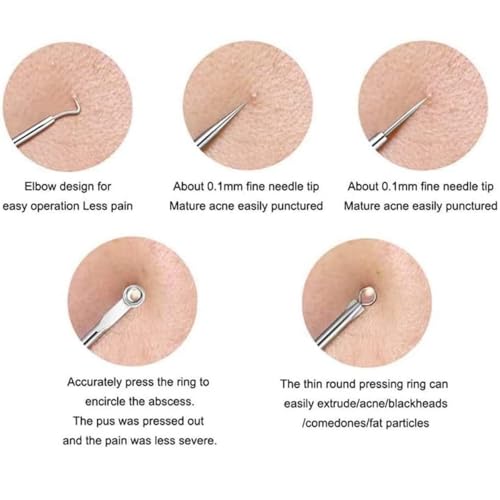 Elbow design for easy operation Less pain

About 0.1mm fine needle tip Mature acne easily punctured

About 0.1mm fine needle tip Mature acne easily punctured

Accurately press the ring to encircle the abscess. The pus was pressed out and the pain was less severe.

The thin round pressing ring can easily extrude/acne/blackheads /comedones/fat particles