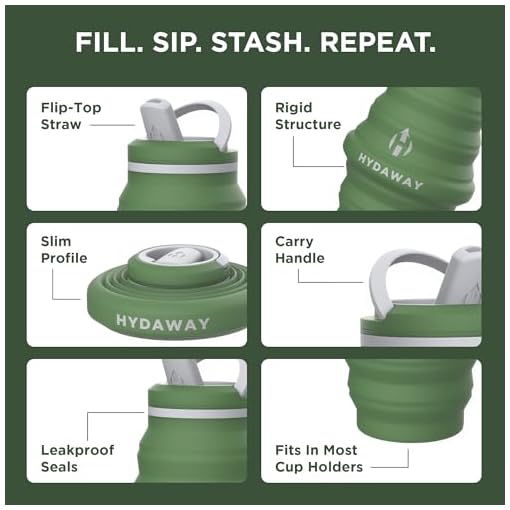 FILL. SIP. STASH. REPEAT.

Flip-Top Straw

Rigid Structure

HYDAWAY

Slim Profile

HYDAWAY

Carry Handle

Leakproof Seals

Fits In Most Cup Holders