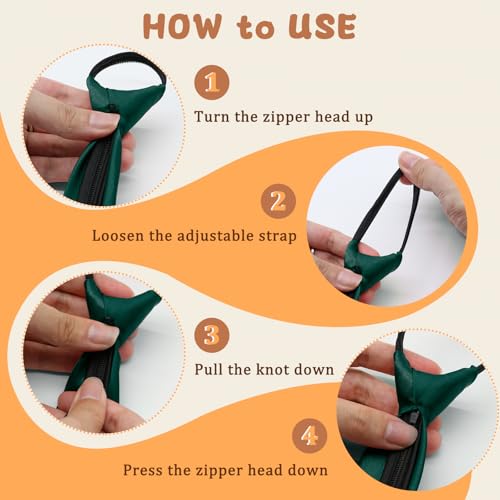 HOW to USE

1

Turn the zipper head up

2

Loosen the adjustable strap

3

Pull the knot down

4

Press the zipper head down