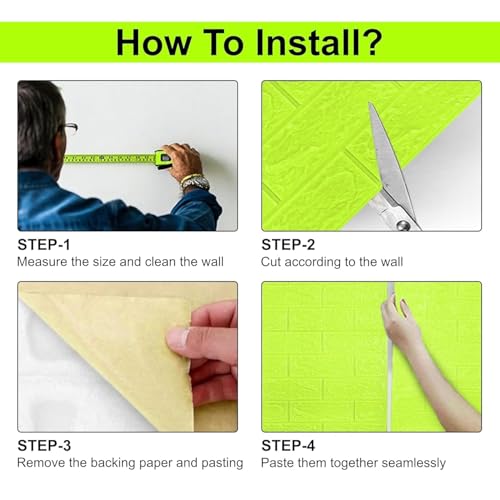 How To Install?

STEP-1
Measure the size and clean the wall

STEP-2
Cut according to the wall

STEP-3
Remove the backing paper and pasting

STEP-4
Paste them together seamlessly