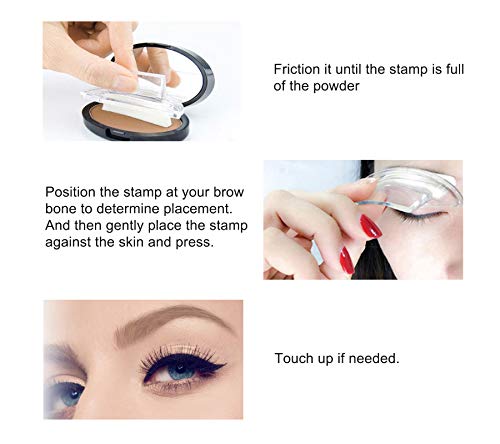 Friction it until the stamp is full of the powder

Position the stamp at your brow bone to determine placement. And then gently place the stamp against the skin and press.

Touch up if needed.