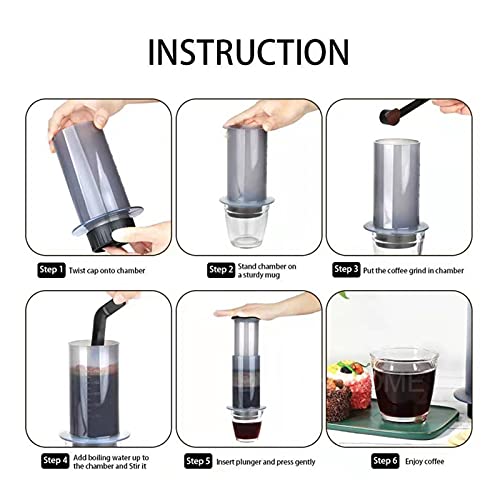 INSTRUCTION

Step 1 Twist cap onto chamber

Step 2 Stand chamber on a sturdy mug

Step 3 Put the coffee grind in chamber

Step 4 Add boiling water up to the chamber and Stir it

Step 5 Insert plunger and press gently

Step 6 Enjoy coffee