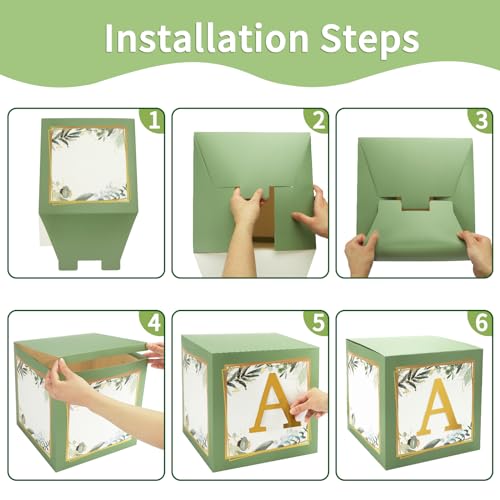 Installation Steps

1

2

3

4

5
A

6
A