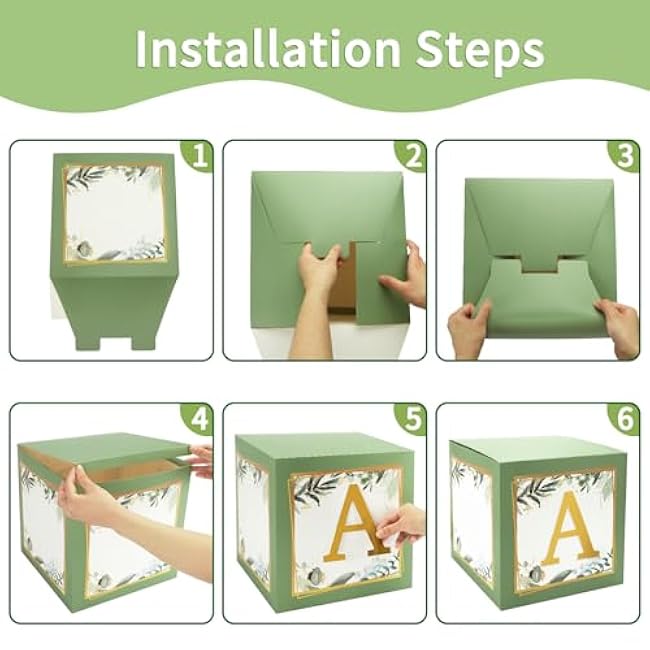 Installation Steps

1

2

3

4

5
A

6
A