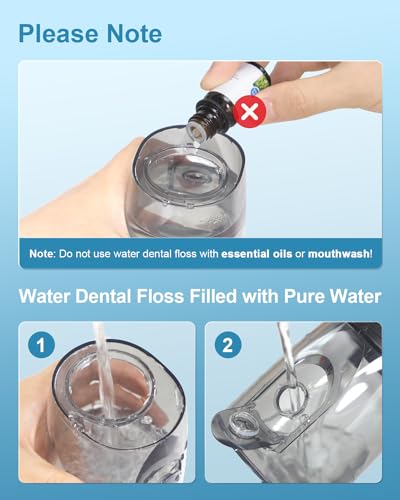 Please Note

Note: Do not use water dental floss with essential oils or mouthwash!

Water Dental Floss Filled with Pure Water

1

2