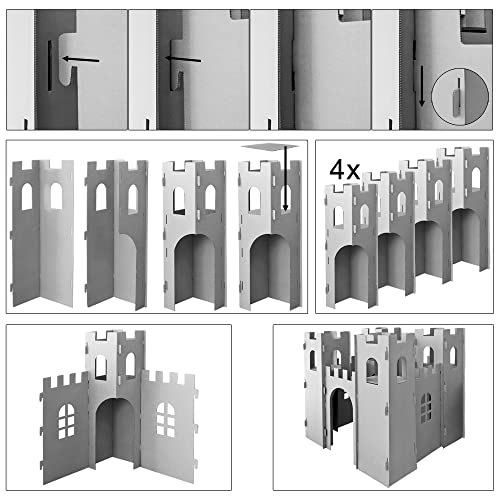 4x