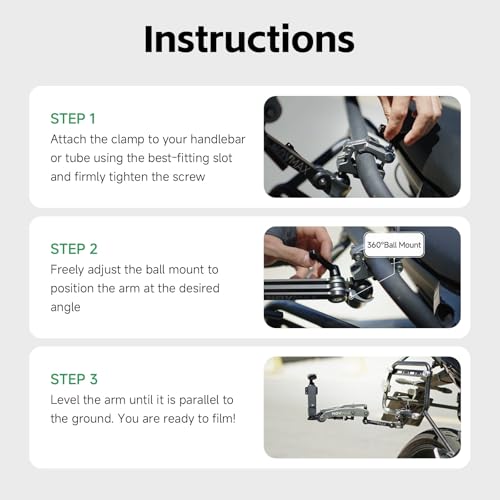 Instructions

STEP 1
Attach the clamp to your handlebar or tube using the best-fitting slot and firmly tighten the screw

STEP 2
Freely adjust the ball mount to position the arm at the desired angle

360°Ball Mount

STEP 3
Level the arm until it is parallel to the ground. You are ready to film!