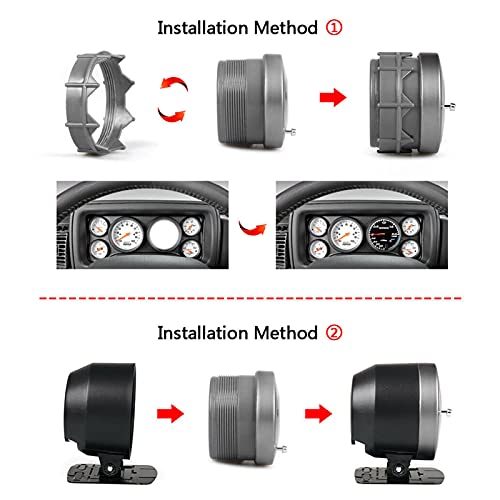 Installation Method ①

Installation Method ②