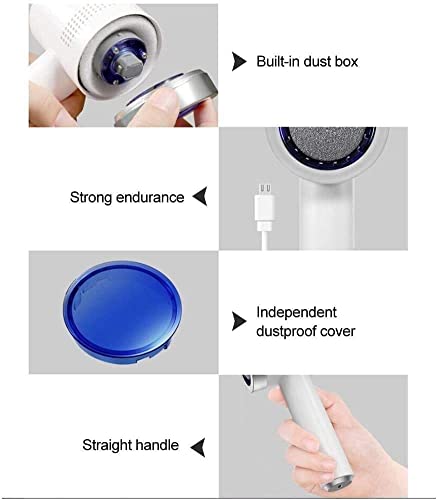 Built-in dust box

Strong endurance

Independent dustproof cover

Straight handle