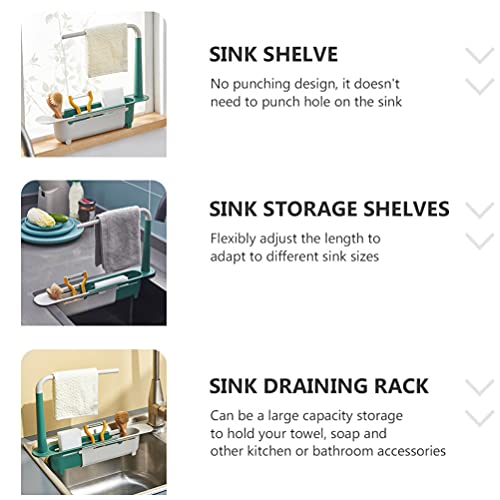 SINK SHELVE

No punching design, it doesn't need to punch hole on the sink

SINK STORAGE SHELVES

Flexibly adjust the length to adapt to different sink sizes

SINK DRAINING RACK

Can be a large capacity storage to hold your towel, soap and other kitchen or bathroom accessories