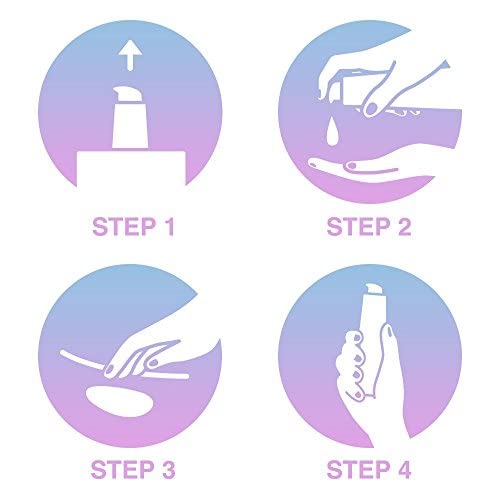 STEP 1

STEP 2

STEP 3

STEP 4