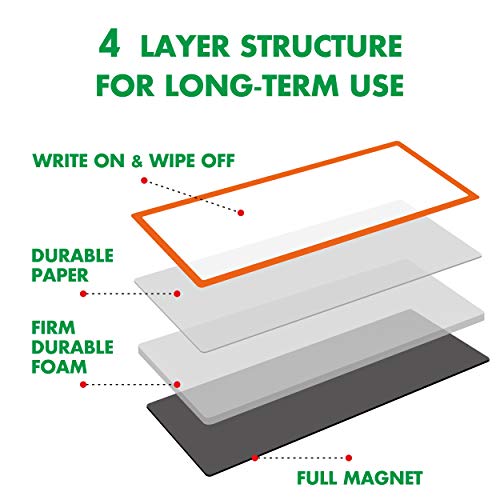 4 LAYER STRUCTURE FOR LONG-TERM USE

WRITE ON & WIPE OFF

DURABLE PAPER

FIRM DURABLE FOAM

FULL MAGNET