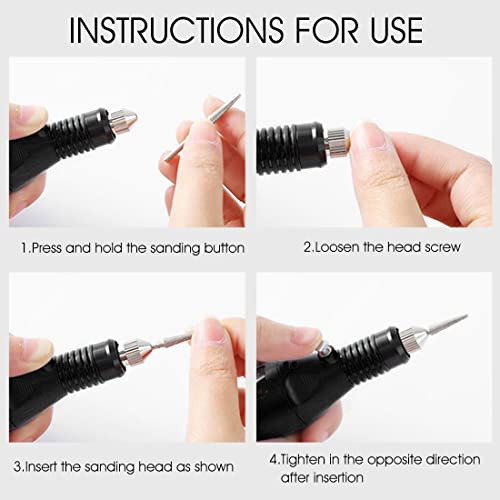 INSTRUCTIONS FOR USE

1.Press and hold the sanding button

2.Loosen the head screw

3.Insert the sanding head as shown

4.Tighten in the opposite direction after insertion