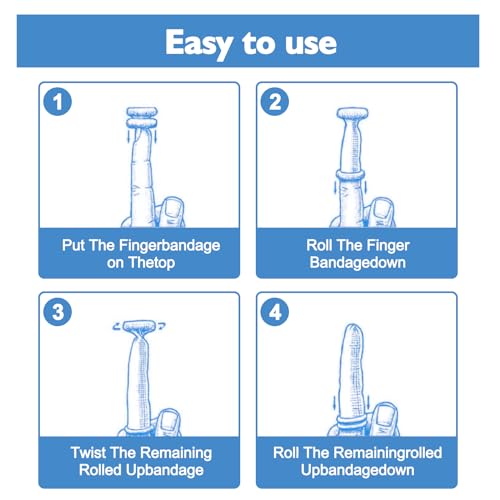 Easy to use

1

Put The Fingerbandage on Thetop

2

Roll The Finger Bandagedown

3

Twist The Remaining Rolled Upbandage

4

Roll The Remainingrolled Upbandagedown