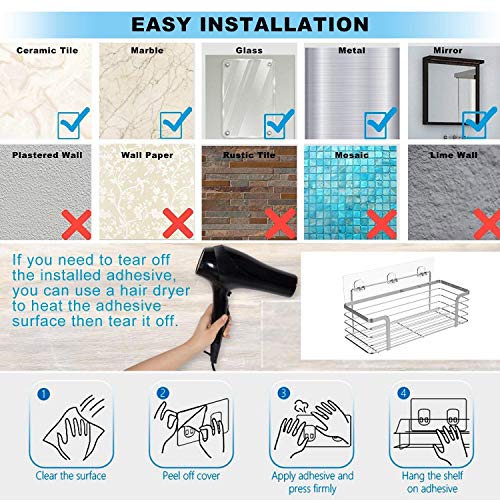 EASY INSTALLATION

Ceramic Tile

Marble

Glass

Metal

Mirror

Plastered Wall

Wall Paper

Rustic Tile

Mosaic

Lime Wall

If you need to tear off the installed adhesive, you can use a hair dryer to heat the adhesive surface then tear it off.

1
Clear the surface

2
Peel off cover

3
Apply adhesive and press firmly

4
Hang the shelf on adhesive