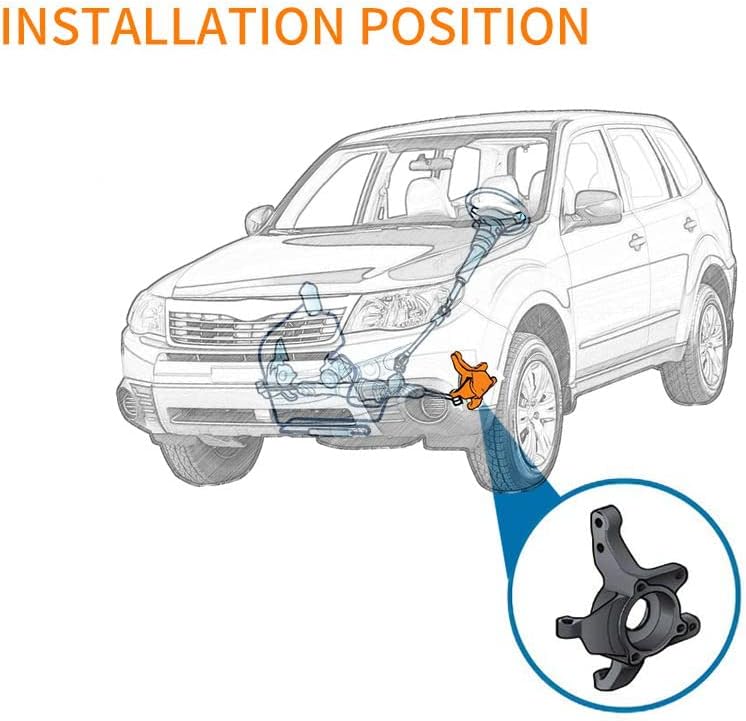 INSTALLATION POSITION