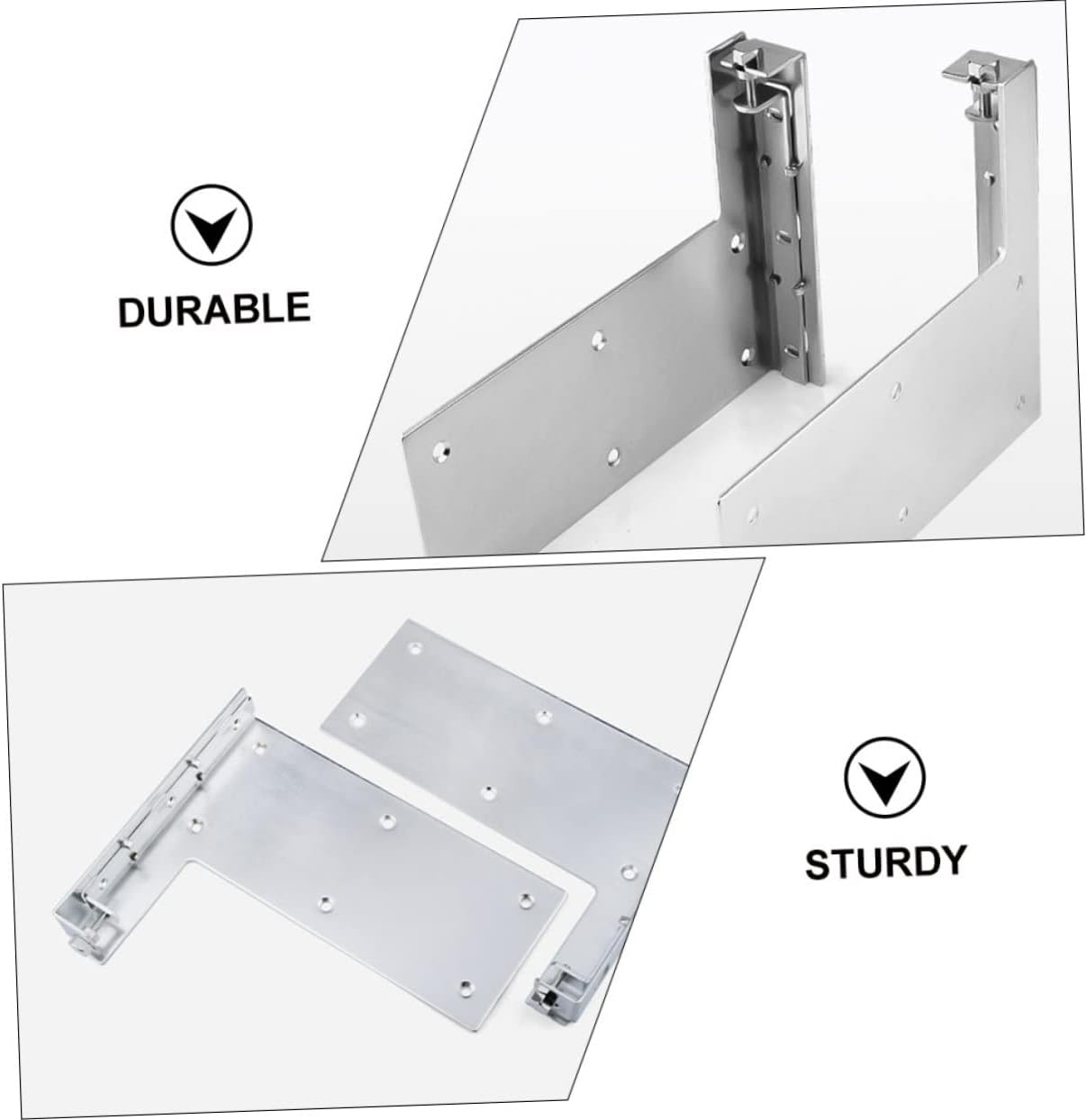 DURABLE

STURDY