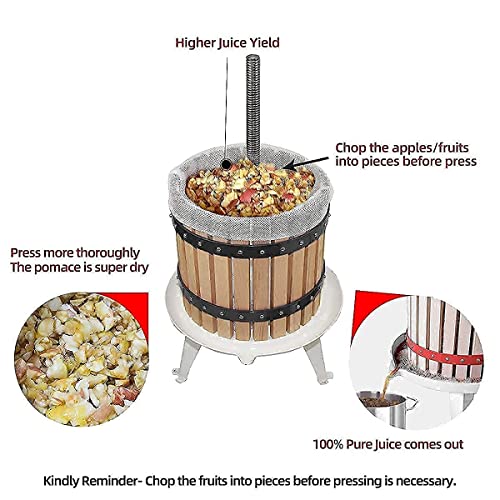 Higher Juice Yield

Chop the apples/fruits into pieces before press

Press more thoroughly
The pomace is super dry

100% Pure Juice comes out

Kindly Reminder- Chop the fruits into pieces before pressing is necessary.