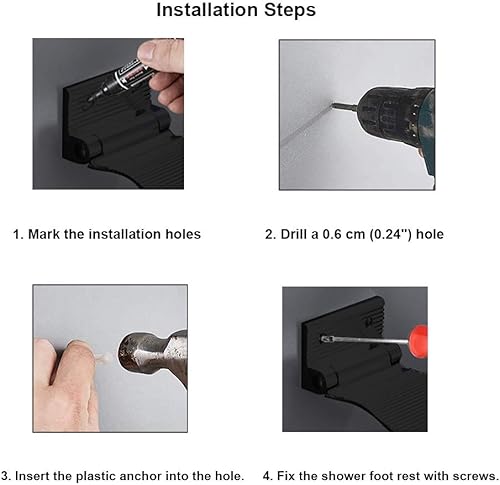 Installation Steps

1. Mark the installation holes

2. Drill a 0.6 cm (0.24") hole

3. Insert the plastic anchor into the hole.

4. Fix the shower foot rest with screws.