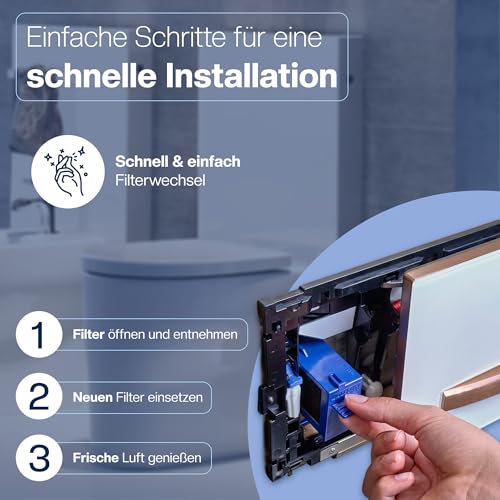 Einfache Schritte für eine
schnelle Installation

Schnell & einfach
Filterwechsel

1 Filter öffnen und entnehmen

2 Neuen Filter einsetzen

3 Frische Luft genießen