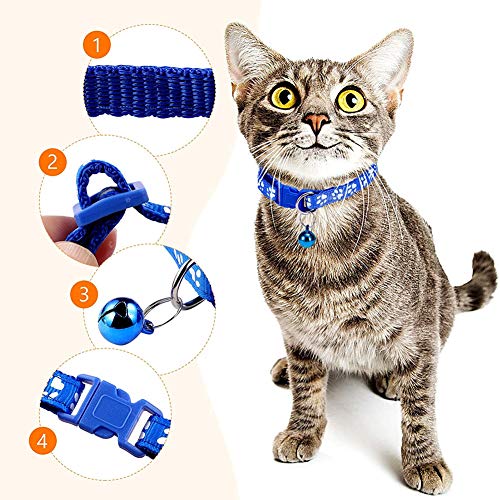 1
2
3
4