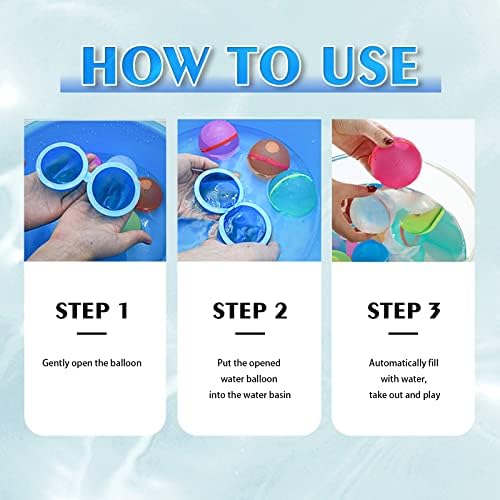 HOW TO USE

STEP 1

Gently open the balloon

STEP 2

Put the opened water balloon into the water basin

STEP 3

Automatically fill with water, take out and play