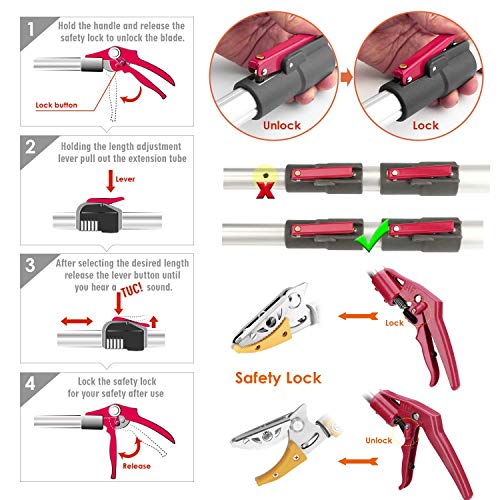 1
Hold the handle and release the safety lock to unlock the blade.

Lock button

2
Holding the length adjustment lever pull out the extension tube

Lever

3
After selecting the desired length release the lever button until you hear a TUC! sound.

4
Lock the safety lock for your safety after use

Release

Unlock

Lock

Lock

Safety Lock

Unlock