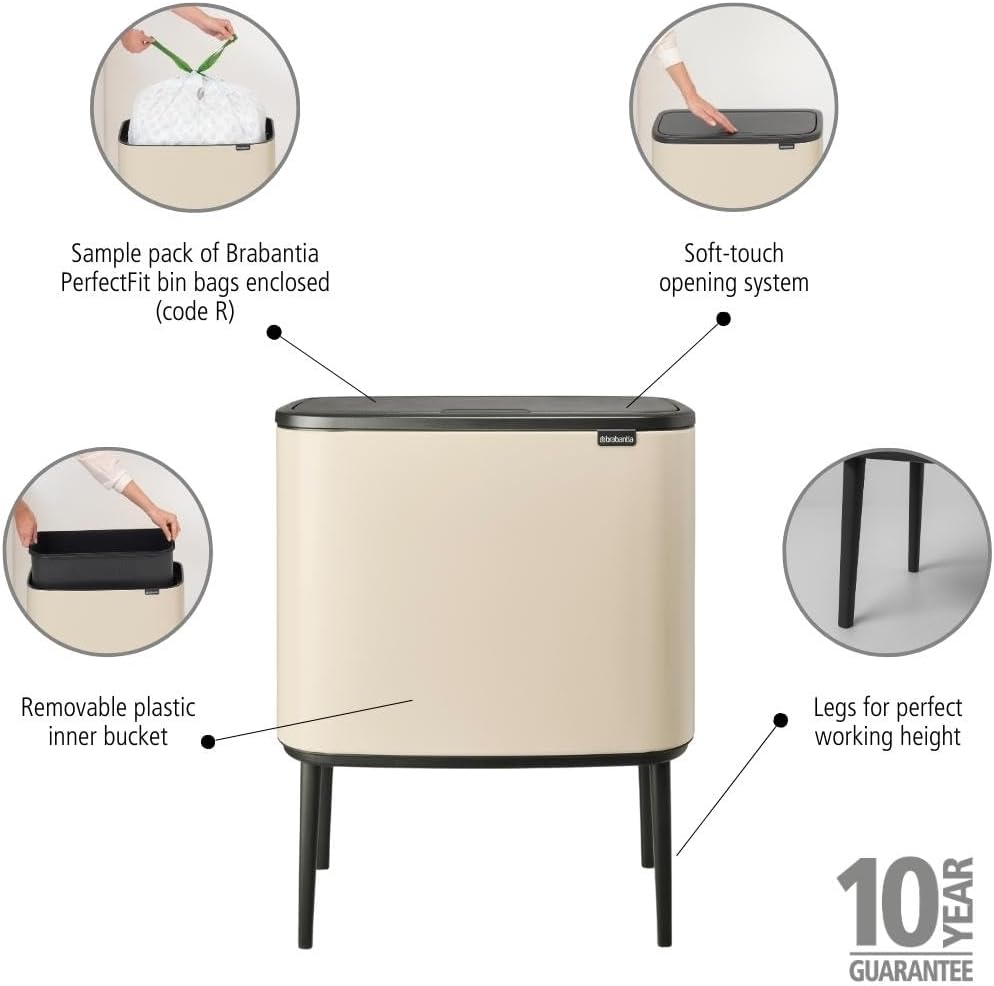 Sample pack of Brabantia PerfectFit bin bags enclosed (code R)

Soft-touch opening system

brabantia

Removable plastic inner bucket

Legs for perfect working height

10 YEAR GUARANTEE