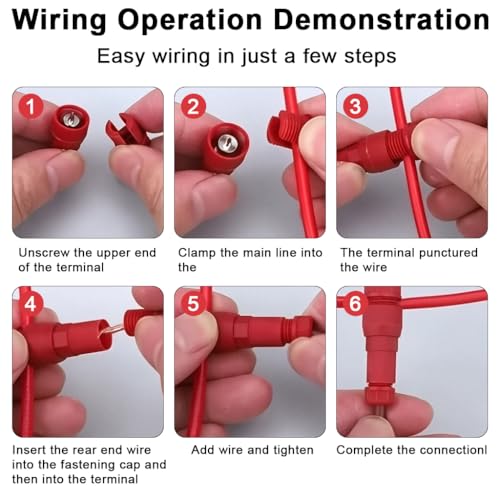 Wiring Operation Demonstration

Easy wiring in just a few steps

1

Unscrew the upper end of the terminal

2

Clamp the main line into the

3

The terminal punctured the wire

4

Insert the rear end wire into the fastening cap and then into the terminal

5

Add wire and tighten

6

Complete the connectionl