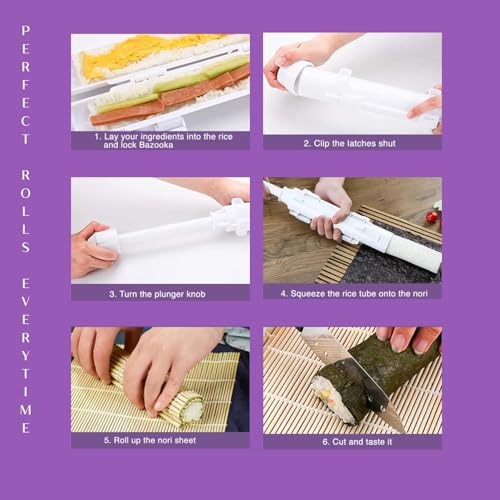 PERFECT ROLLS EVERYTIME

1. Lay your ingredients into the rice and lock Bazooka

2. Clip the latches shut

3. Turn the plunger knob

4. Squeeze the rice tube onto the nori

5. Roll up the nori sheet

6. Cut and taste it