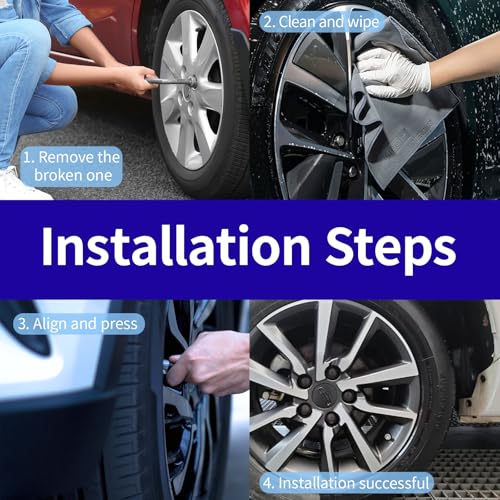 2. Clean and wipe

1. Remove the broken one

Installation Steps

3. Align and press

4. Installation successful