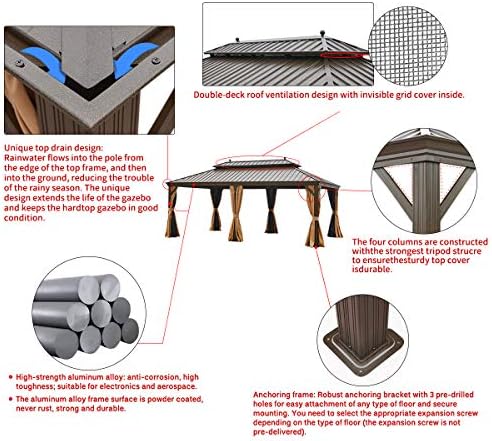 Double-deck roof ventilation design with invisible grid cover inside.

Unique top drain design: Rainwater flows into the pole from the edge of the top frame, and then into the ground, reducing the trouble of the rainy season. The unique design extends the life of the gazebo and keeps the hardtop gazebo in good condition.

The four columns are constructed withthe strongest tripod strucre to ensurethesturdy top cover isdurable.

• High-strength aluminum alloy: anti-corrosion, high toughness; suitable for electronics and aerospace.

• The aluminum alloy frame surface is powder coated, never rust, strong and durable.

Anchoring frame: Robust anchoring bracket with 3 pre-drilled holes for easy attachment of any type of floor and secure mounting. You need to select the appropriate expansion screw depending on the type of floor (the expansion screw is not pre-delivered).