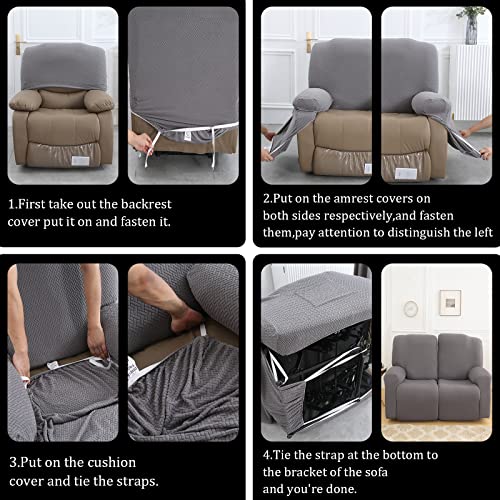 1.First take out the backrest cover put it on and fasten it.

2.Put on the amrest covers on both sides respectively,and fasten them,pay attention to distinguish the left

3.Put on the cushion cover and tie the straps.

4.Tie the strap at the bottom to the bracket of the sofa and you're done.