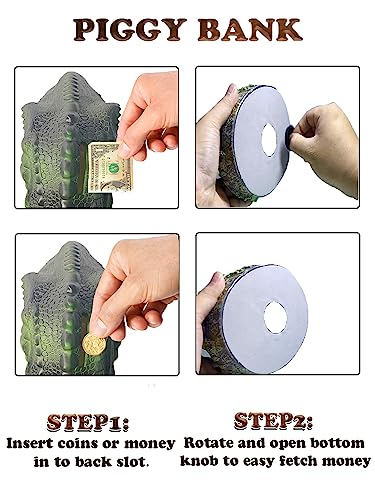 PIGGY BANK

STEP1:
Insert coins or money in to back slot.

STEP2:
Rotate and open bottom knob to easy fetch money